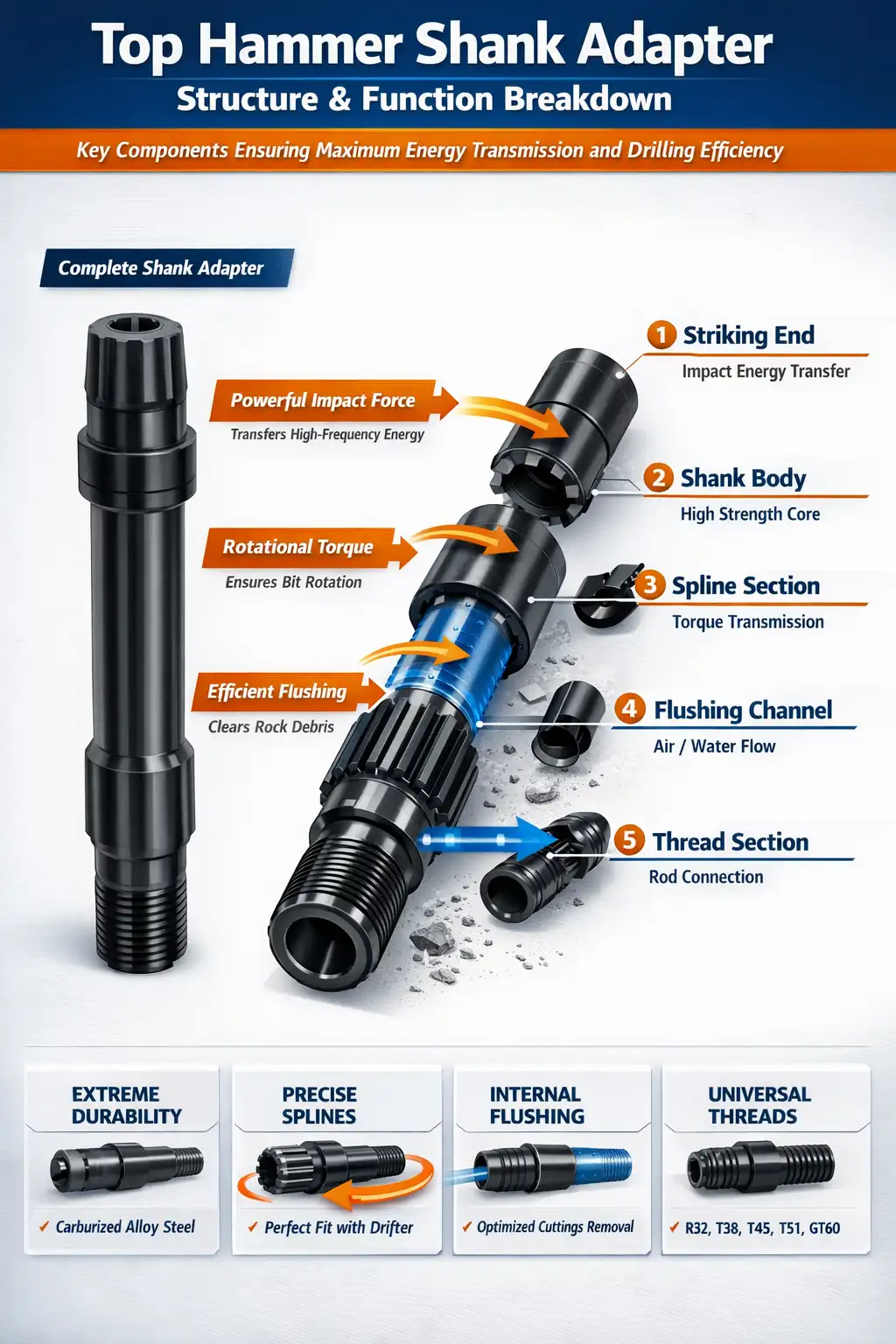 Top Hammer Shank Adapter
Structure & Function Breakdown

Key Components Ensuring Maximum Energy Transmission and Drilling Efficiency

Complete Shank Adapter

Powerful Impact Force
Transfers High-Frequency Energy

Rotational Torque
Ensures Bit Rotation

Efficient Flushing
Clears Rock Debris

1 Striking End
Impact Energy Transfer

2 Shank Body
High Strength Core

3 Spline Section
Torque Transmission

4 Flushing Channel
Air / Water Flow

5 Thread Section
Rod Connection

EXTREME DURABILITY
✓ Carburized Alloy Steel

PRECISE SPLINES
✓ Perfect Fit with Drifter

INTERNAL FLUSHING
✓ Optimized Cuttings Removal

UNIVERSAL THREADS
✓ R32, T38, T45, T51, GT60